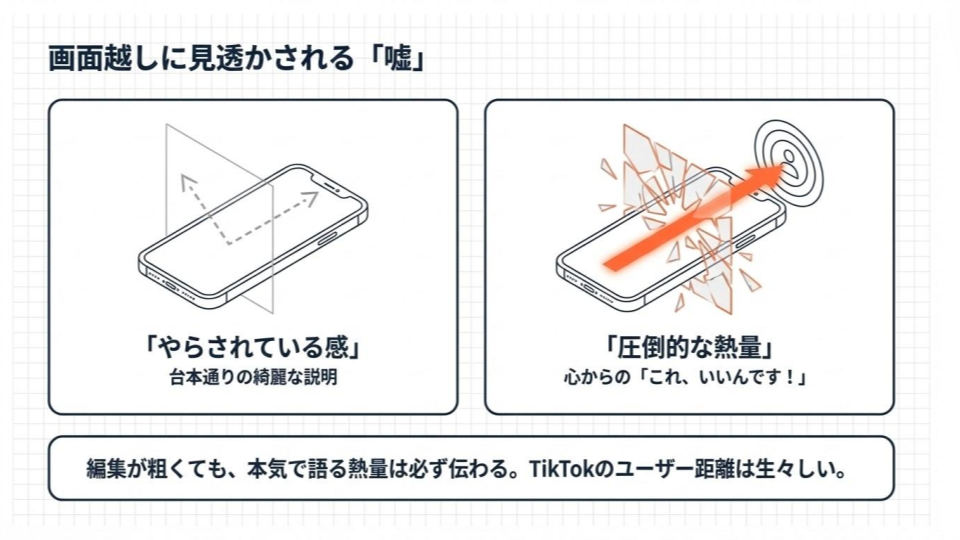 画面越しに見透かされる「嘘」

「やらされている感」
台本通りの綺麗な説明

「圧倒的な熱量」
心からの「これ、いいんです！」

編集が粗くても、本気で語る熱量は必ず伝わる。TikTokのユーザー距離は生々しい。