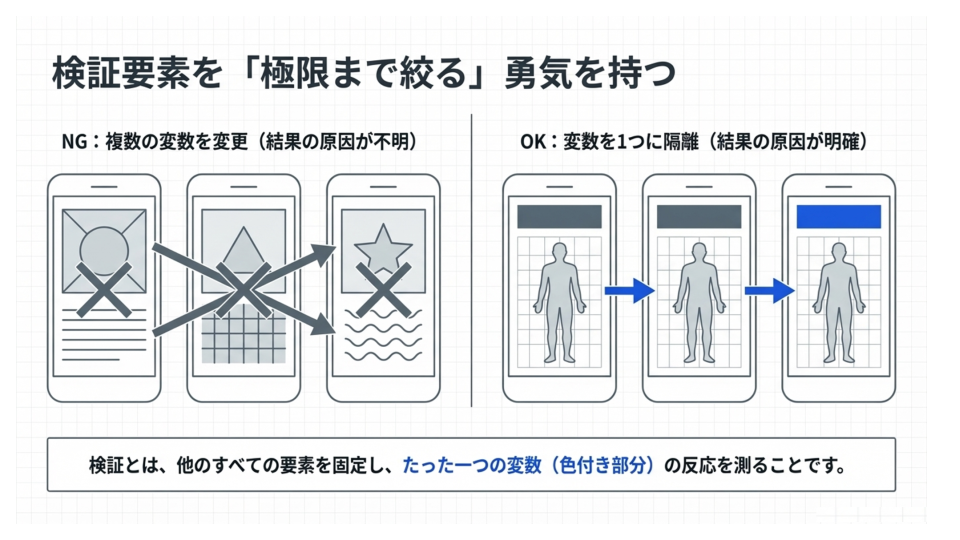 検証要素を「極限まで絞る」勇気を持つ

NG：複数の変数を変更（結果の原因が不明）

OK：変数を1つに隔離（結果の原因が明確）

検証とは、他のすべての要素を固定し、たった一つの変数（色付き部分）の反応を測ることです。